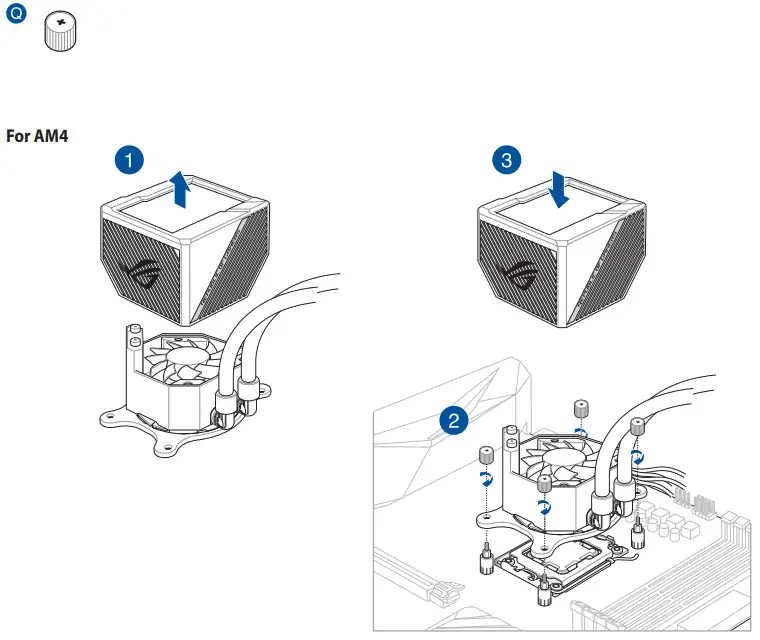 Q

For AM4

1

3

2