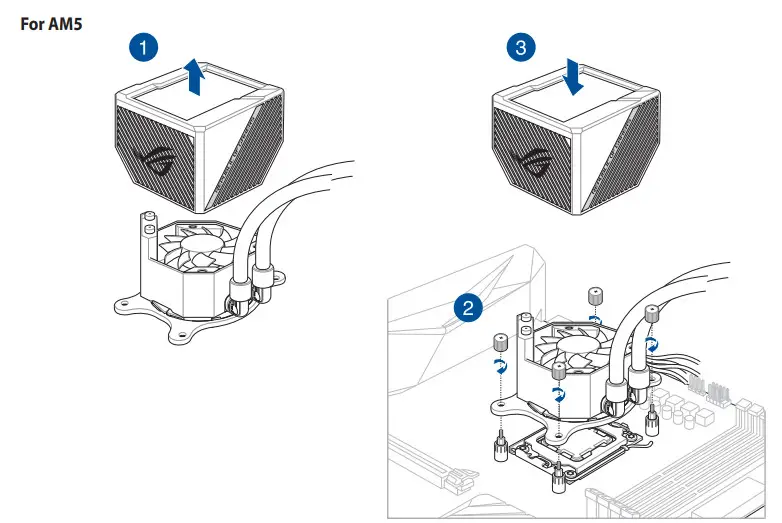 For AM5

1

3

2