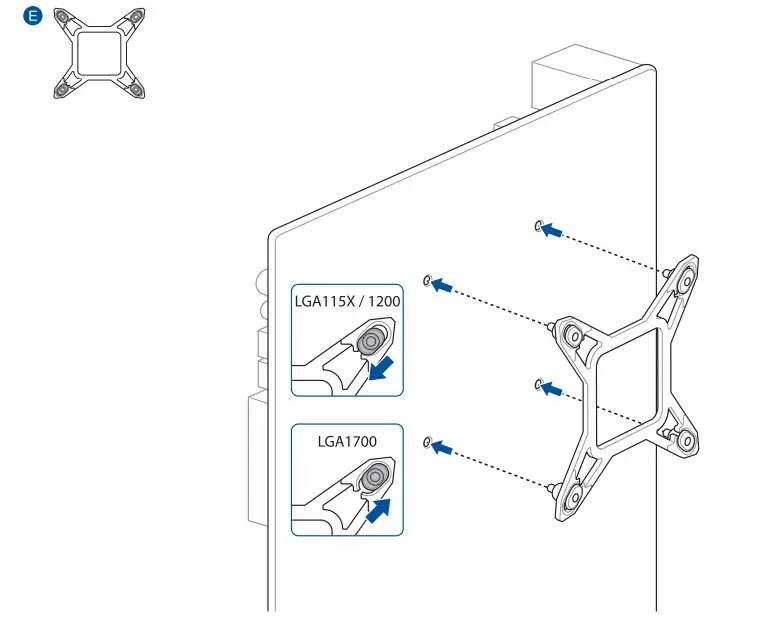 E

LGA115X / 1200

LGA1700