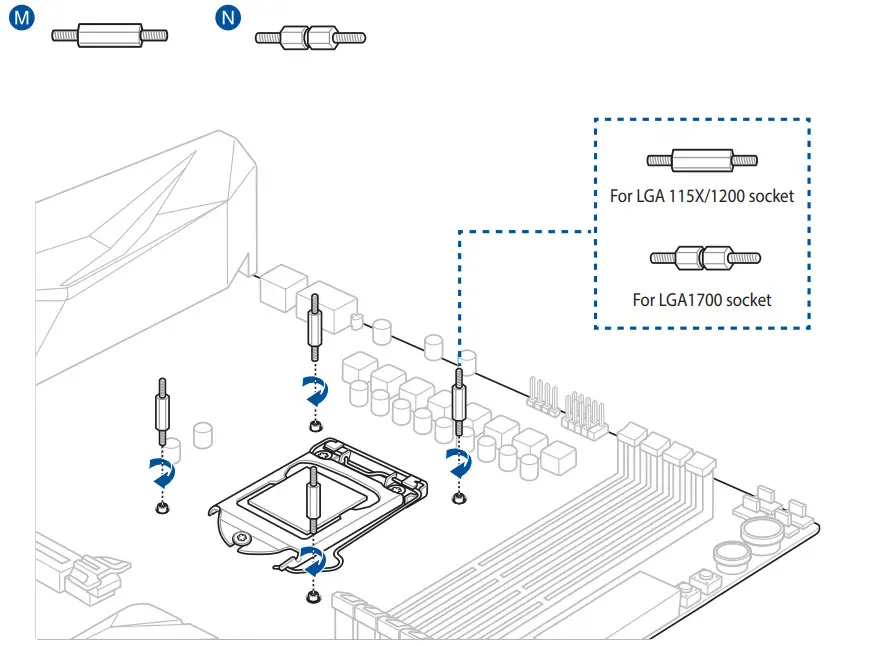 M

N

For LGA 115X/1200 socket

For LGA1700 socket