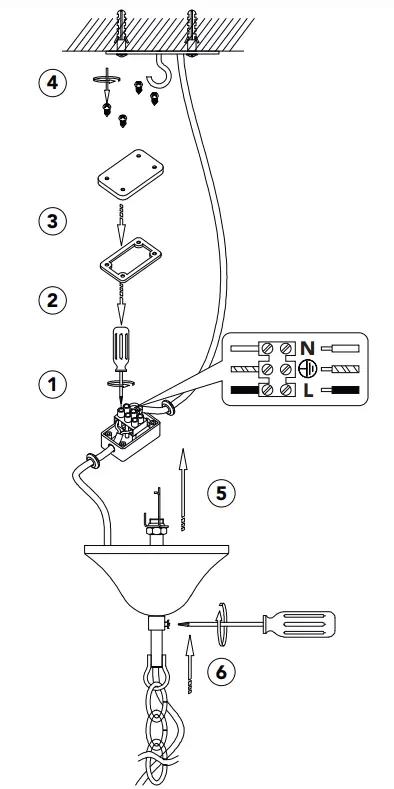 4

3

2

1

N

L

5

6