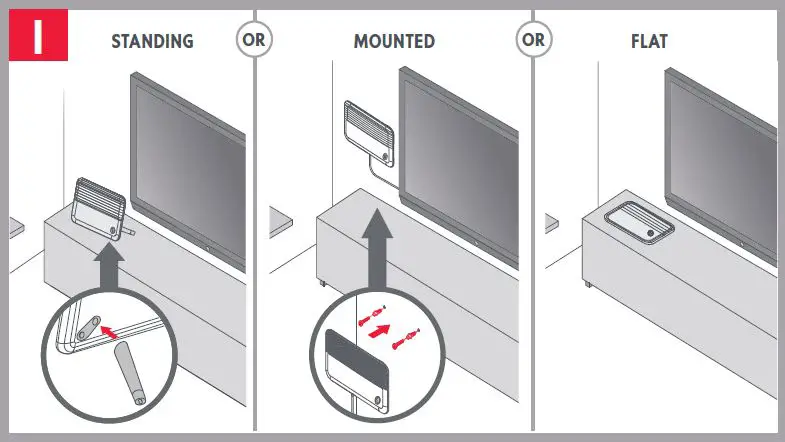 1

STANDING

OR

MOUNTED

OR

FLAT