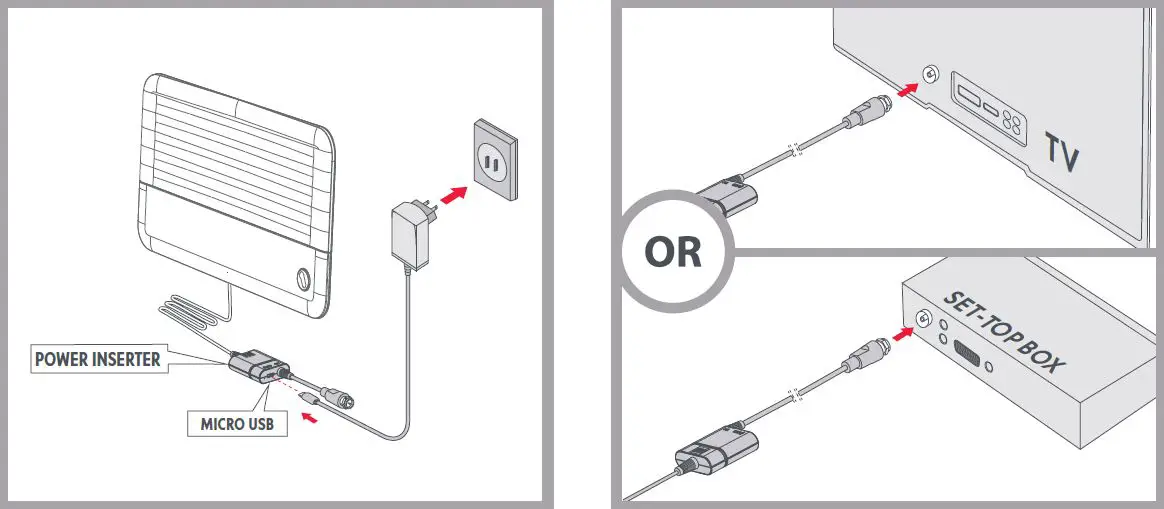 POWER INSERTER

MICRO USB

TV

OR

SET-TOP BOX