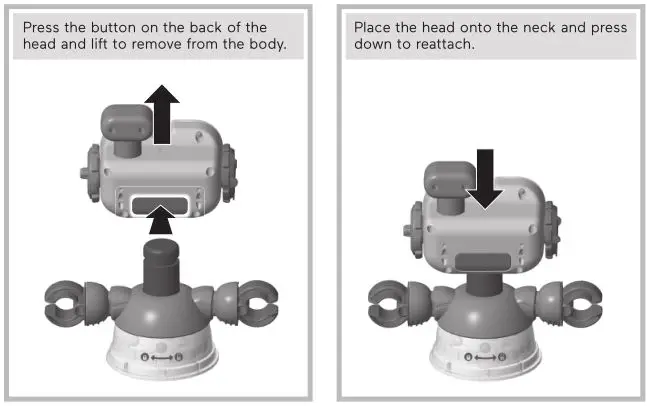 Press the button on the back of the head and lift to remove from the body.

Place the head onto the neck and press down to reattach.