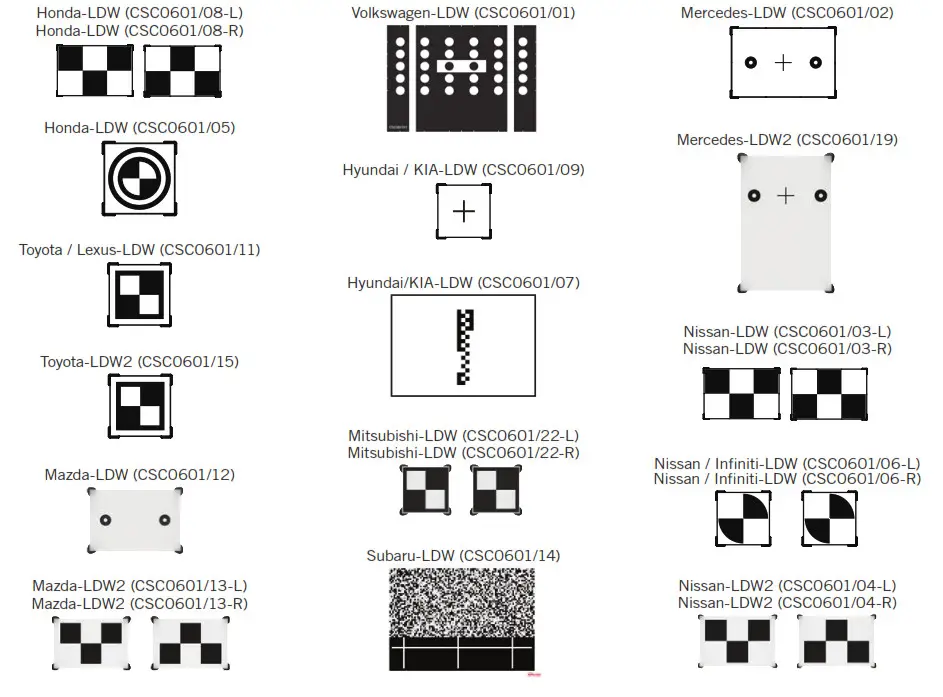 Honda-LDW (CSC0601/08-L)
Honda-LDW (CSC0601/08-R)

Honda-LDW (CSC0601/05)

Toyota / Lexus-LDW (CSC0601/11)

Toyota-LDW2 (CSC0601/15)

Mazda-LDW (CSC0601/12)

Mazda-LDW2 (CSC0601/13-L)
Mazda-LDW2 (CSC0601/13-R)

Volkswagen-LDW (CSC0601/01)

Hyundai / KIA-LDW (CSC0601/09)

Hyundai/KIA-LDW (CSC0601/07)

Mitsubishi-LDW (CSC0601/22-L)
Mitsubishi-LDW (CSC0601/22-R)

Subaru-LDW (CSC0601/14)

Mercedes-LDW (CSC0601/02)

Mercedes-LDW2 (CSC0601/19)

Nissan-LDW (CSC0601/03-L)
Nissan-LDW (CSC0601/03-R)

Nissan / Infiniti-LDW (CSC0601/06-L)
Nissan / Infiniti-LDW (CSC0601/06-R)

Nissan-LDW2 (CSC0601/04-L)
Nissan-LDW2 (CSC0601/04-R)