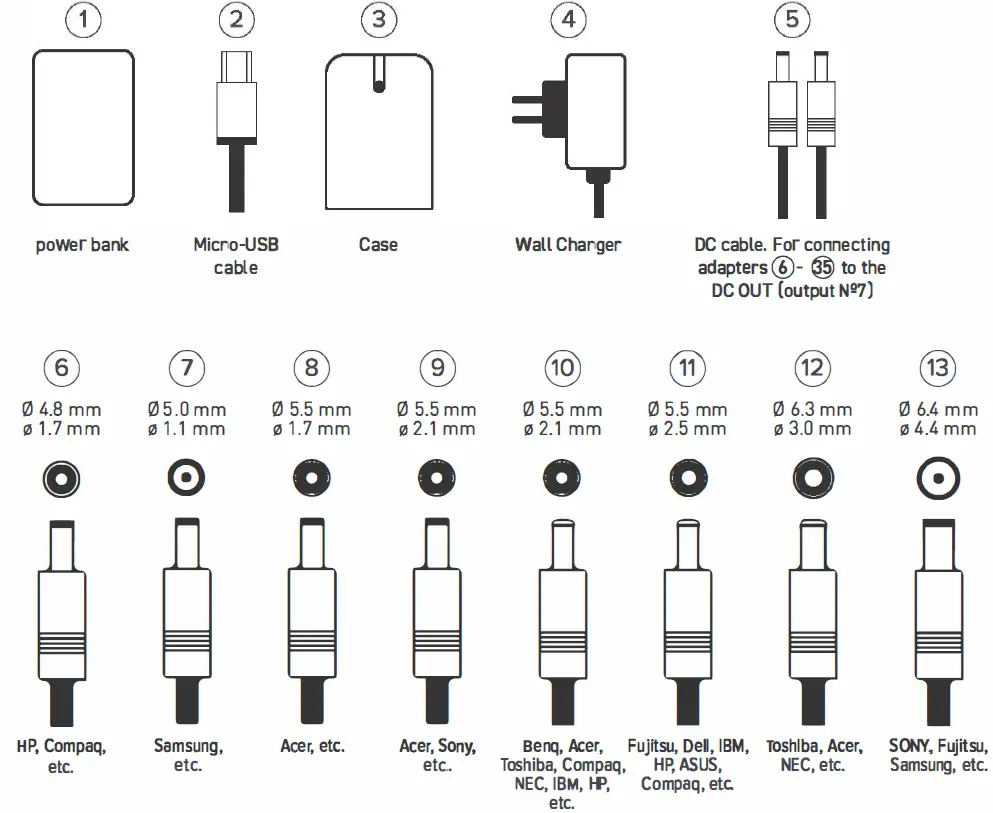 1
power bank

2
Micro-USB cable

3
Case

4
Wall Charger

5
DC cable. For connecting adapters 6 - 35 to the DC OUT (output №7)

6
Ø 4.8 mm
ø 1.7 mm
HP, Compaq, etc.

7
Ø 5.0 mm
ø 1.1 mm
Samsung, etc.

8
Ø 5.5 mm
ø 1.7 mm
Acer, etc.

9
Ø 5.5 mm
ø 2.1 mm
Acer, Sony, etc.

10
Ø 5.5 mm
ø 2.1 mm
Benq, Acer, Toshiba, Compaq, NEC, IBM, HP, etc.

11
Ø 5.5 mm
ø 2.5 mm
Fujitsu, Dell, IBM, HP, ASUS, Compaq, etc.

12
Ø 6.3 mm
ø 3.0 mm
Toshiba, Acer, NEC, etc.

13
Ø 6.4 mm
ø 4.4 mm
SONY, Fujitsu, Samsung, etc.