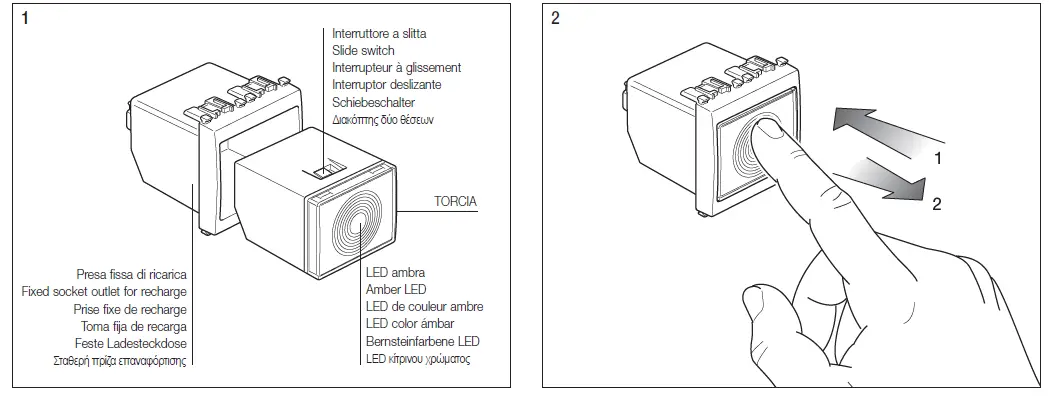 1

Interruttore a slitta
Slide switch
Interrupteur à glissement
Interruptor deslizante
Schiebeschalter
Διακόπτης δύο θέσεων

TORCIA

Presa fissa di ricarica
Fixed socket outlet for recharge
Prise fixe de recharge
Toma fija de recarga
Feste Ladesteckdose
Σταθερή πρίζα επαναφόρτισης

LED ambra
Amber LED
LED de couleur ambre
LED color ámbar
Bernsteinfarbene LED
LED κίτρινου χρώματος

2

1
2