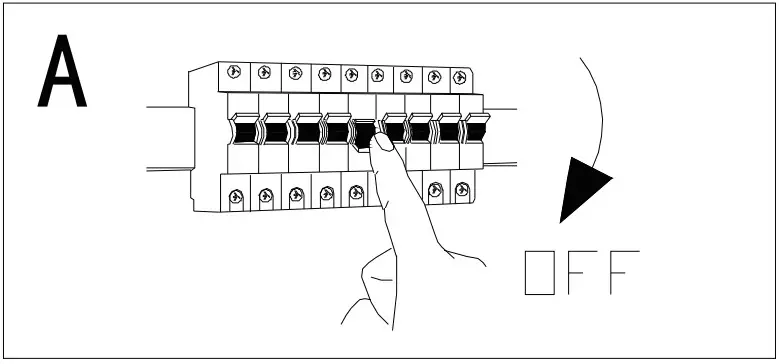 A

OFF