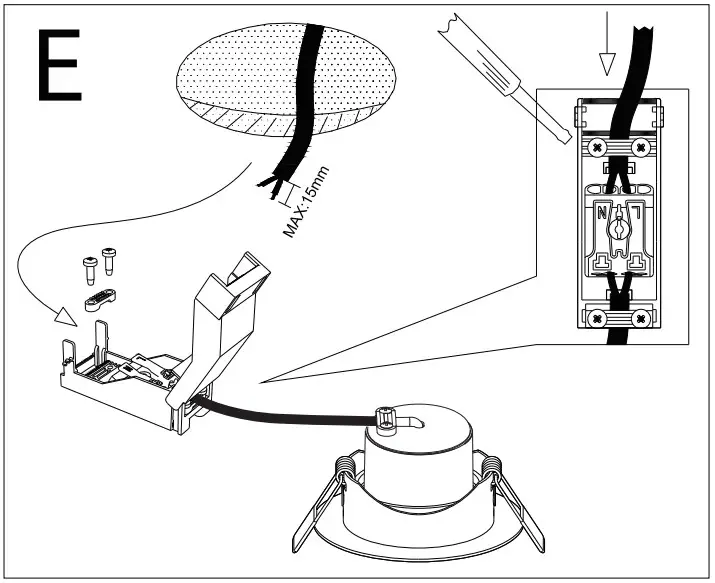 E

MAX:15mm

N

L