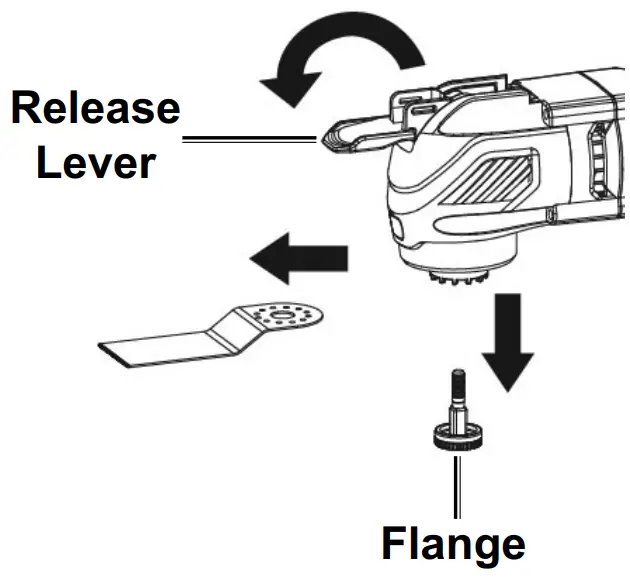 Release Lever

Flange