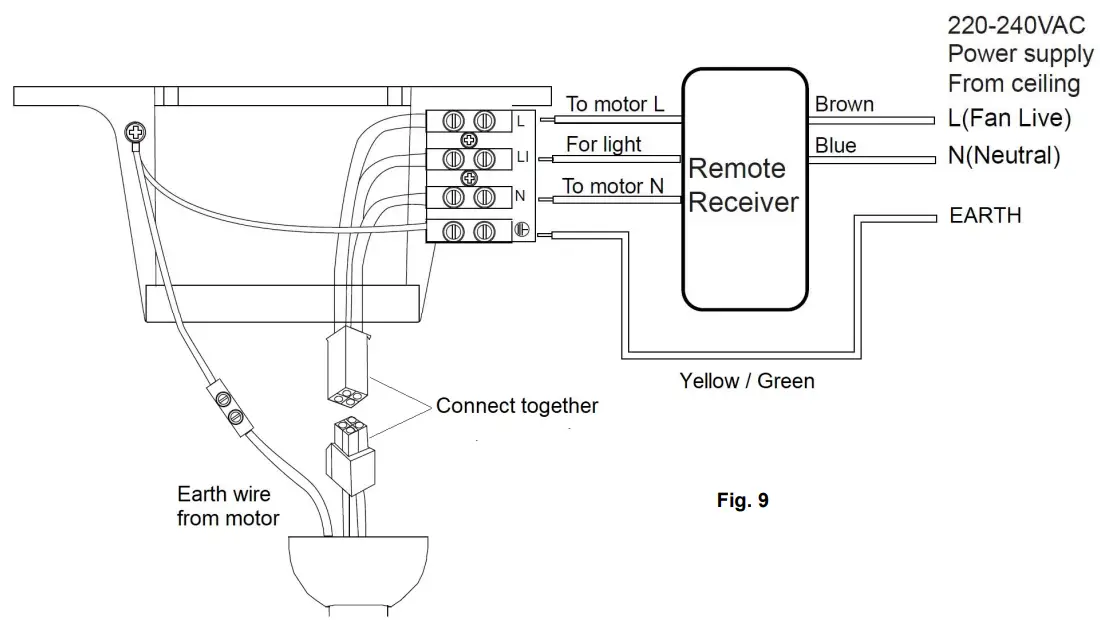 220-240VAC
Power supply
From ceiling

L
LI
N

To motor L
For light
To motor N

Remote
Receiver

Brown
Blue

L(Fan Live)
N(Neutral)
EARTH

Yellow / Green

Connect together

Earth wire
from motor

Fig. 9