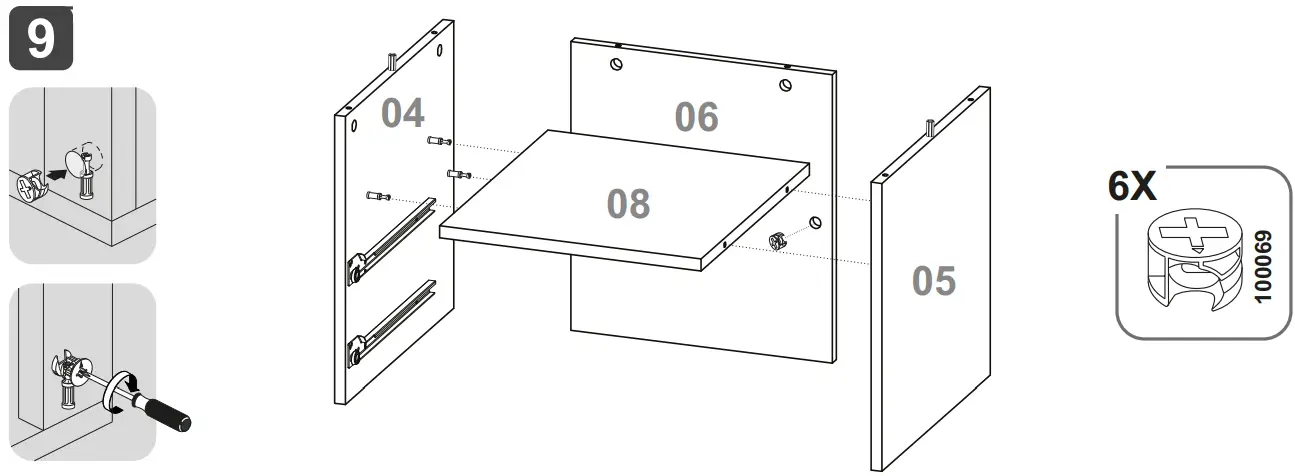 9

04

06

08

05

6X

100069