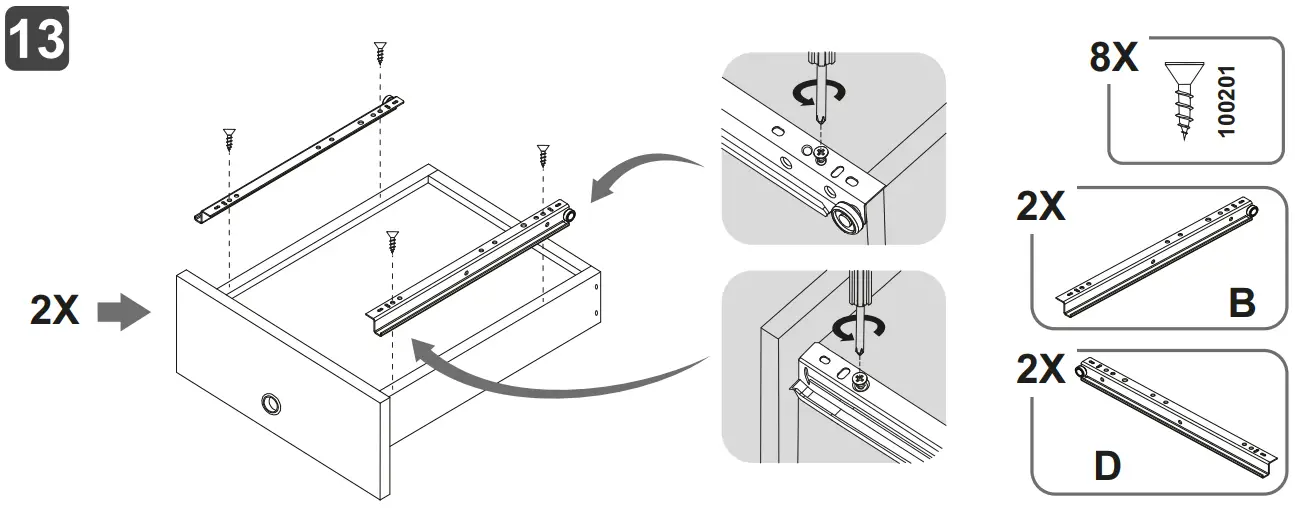 13

2X

8X

100201

2X

B

2X

D