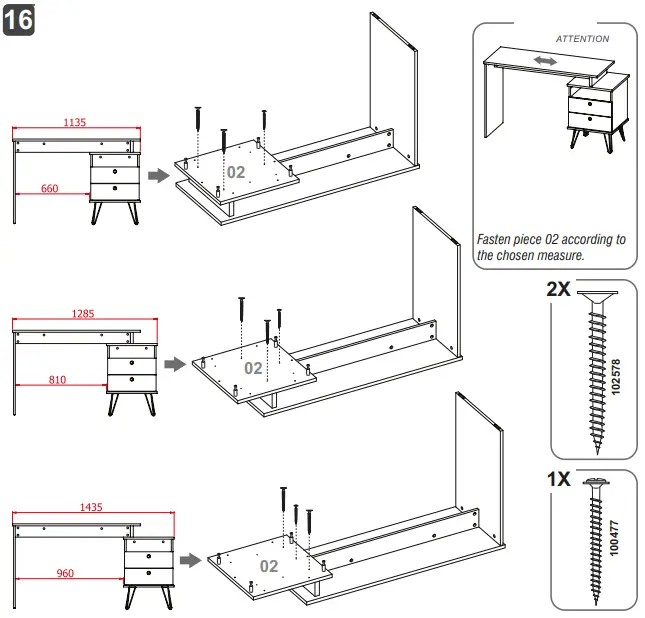 16

1135

660

02

1285

810

02

1435

960

02

ATTENTION

Fasten piece 02 according to the chosen measure.

2X

102578

1X

100477