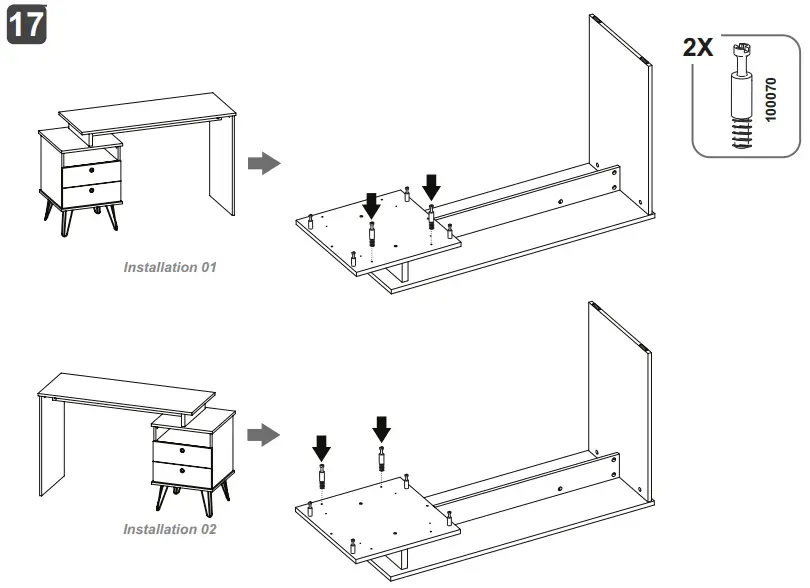 17

2X

100070

Installation 01

Installation 02