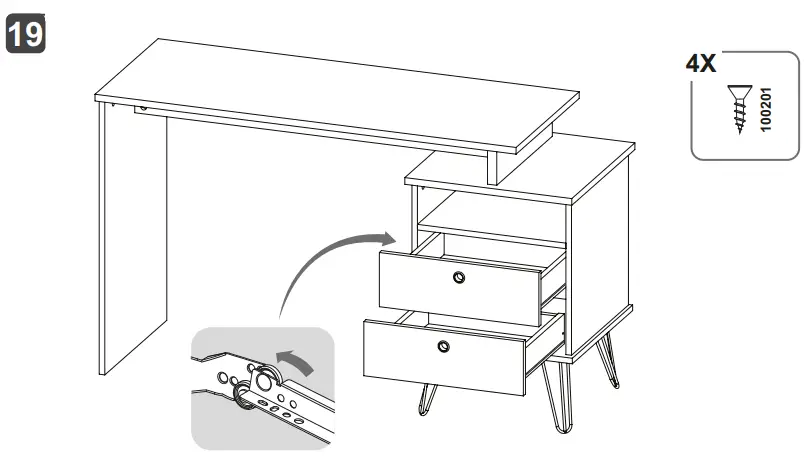 19

4X

100201