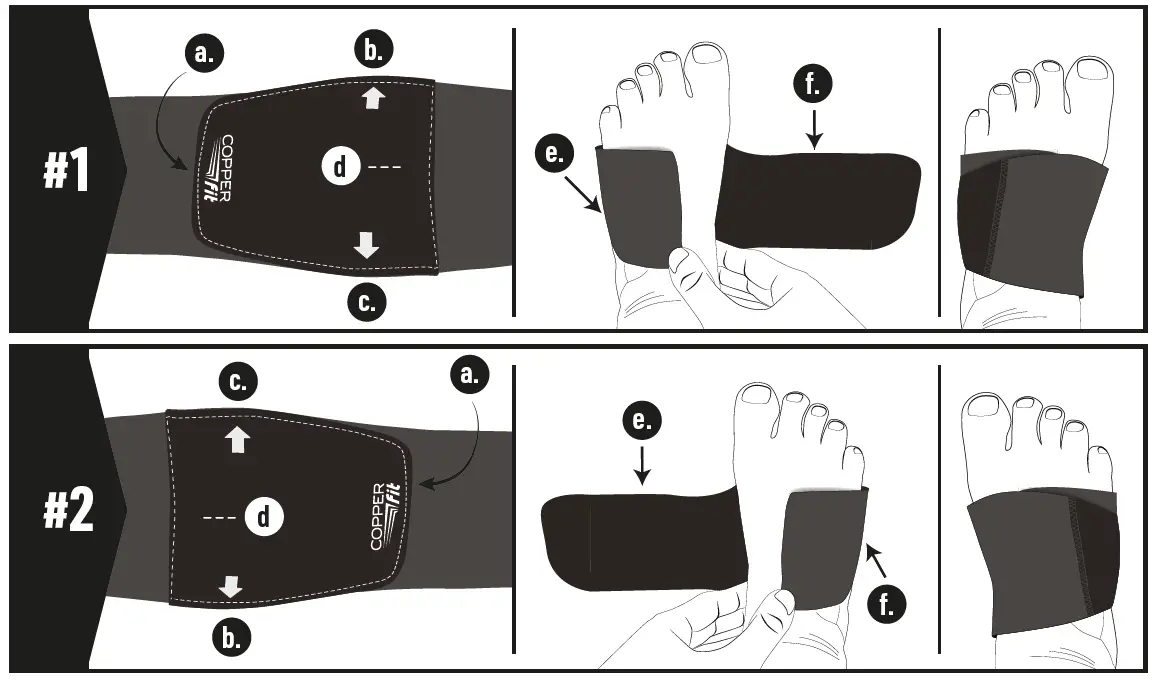 #1

a.

b.

COPPER fit

d

c.

e.

f.

#2

c.

a.

d

COPPER fit

b.

e.

f.