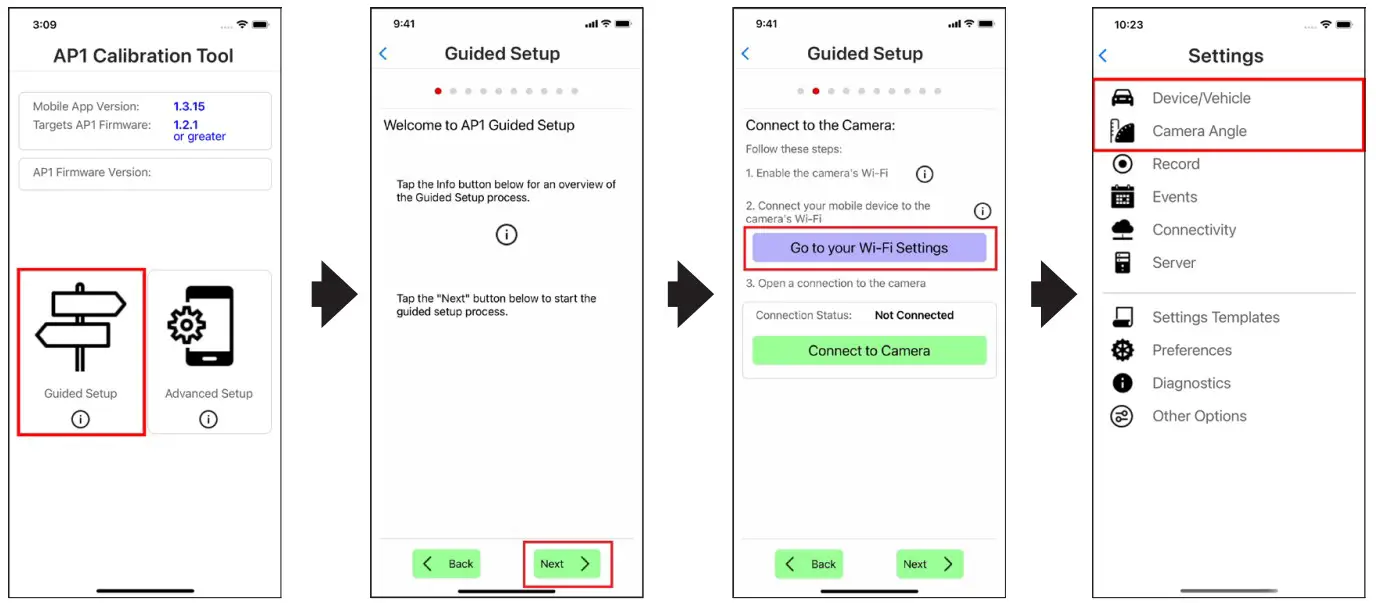 3:09

AP1 Calibration Tool

Mobile App Version: 1.3.15
Targets AP1 Firmware: 1.2.1 or greater

AP1 Firmware Version:

Guided Setup

Advanced Setup

9:41

Guided Setup

Welcome to AP1 Guided Setup

Tap the Info button below for an overview of the Guided Setup process.

Tap the "Next" button below to start the guided setup process.

Back

Next

9:41

Guided Setup

Connect to the Camera:

Follow these steps:

1. Enable the camera's Wi-Fi

2. Connect your mobile device to the camera's Wi-Fi

Go to your Wi-Fi Settings

3. Open a connection to the camera

Connection Status: Not Connected

Connect to Camera

Back

Next

10:23

Settings

Device/Vehicle

Camera Angle

Record

Events

Connectivity

Server

Settings Templates

Preferences

Diagnostics

Other Options