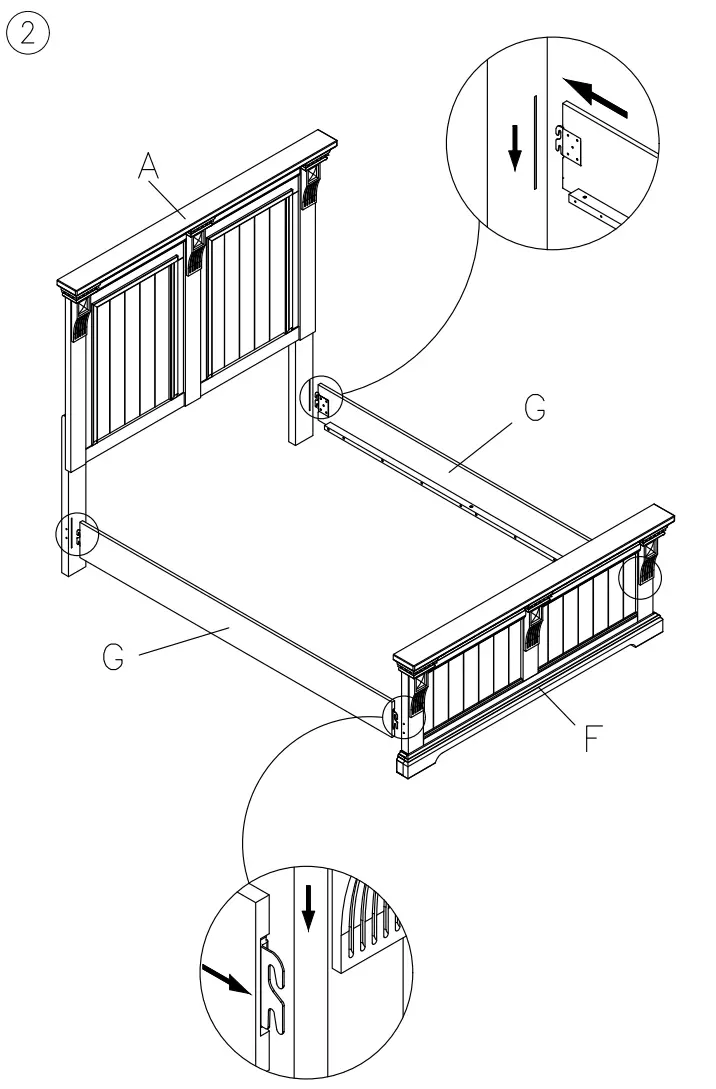 2
A
G
G
F