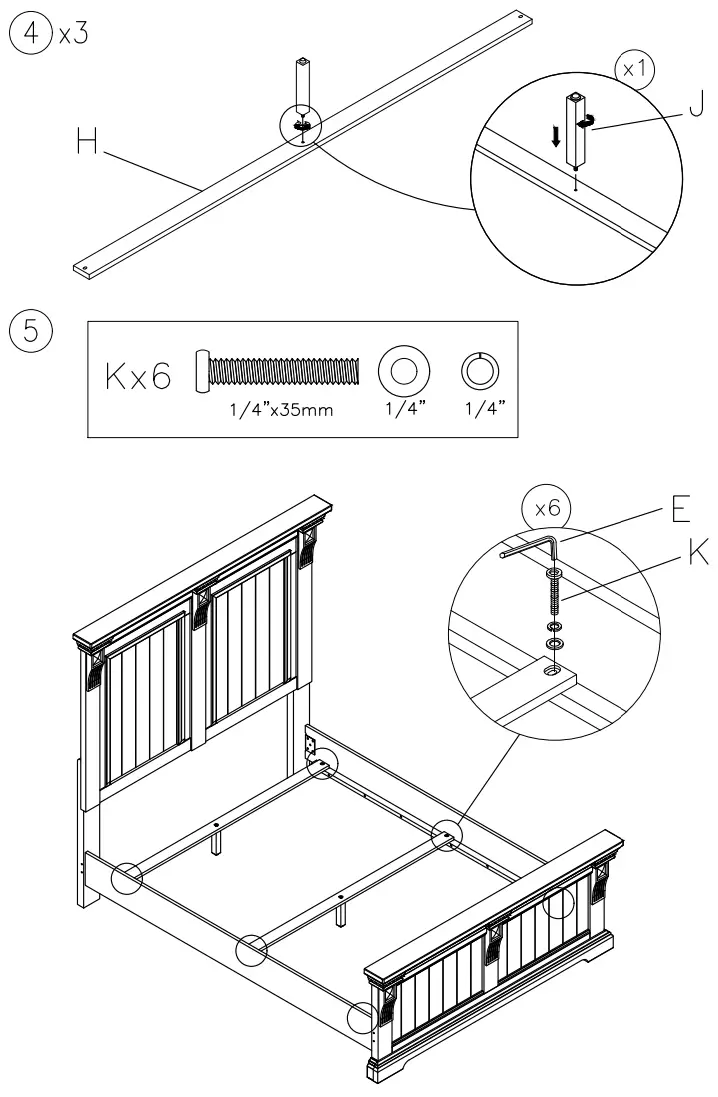 4 x3

H

x1

J

5

Kx6

1/4"x35mm

1/4"

1/4"

x6

E

K