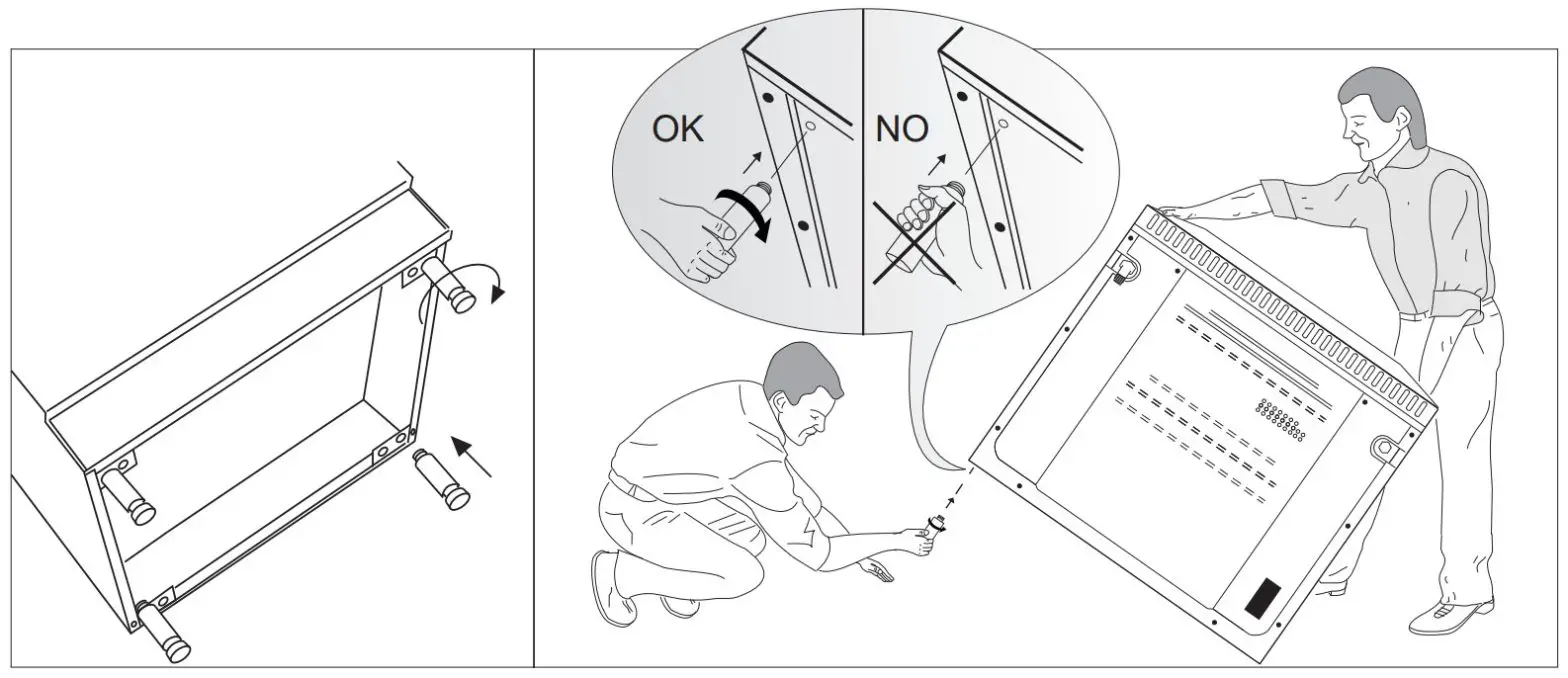 OK

NO