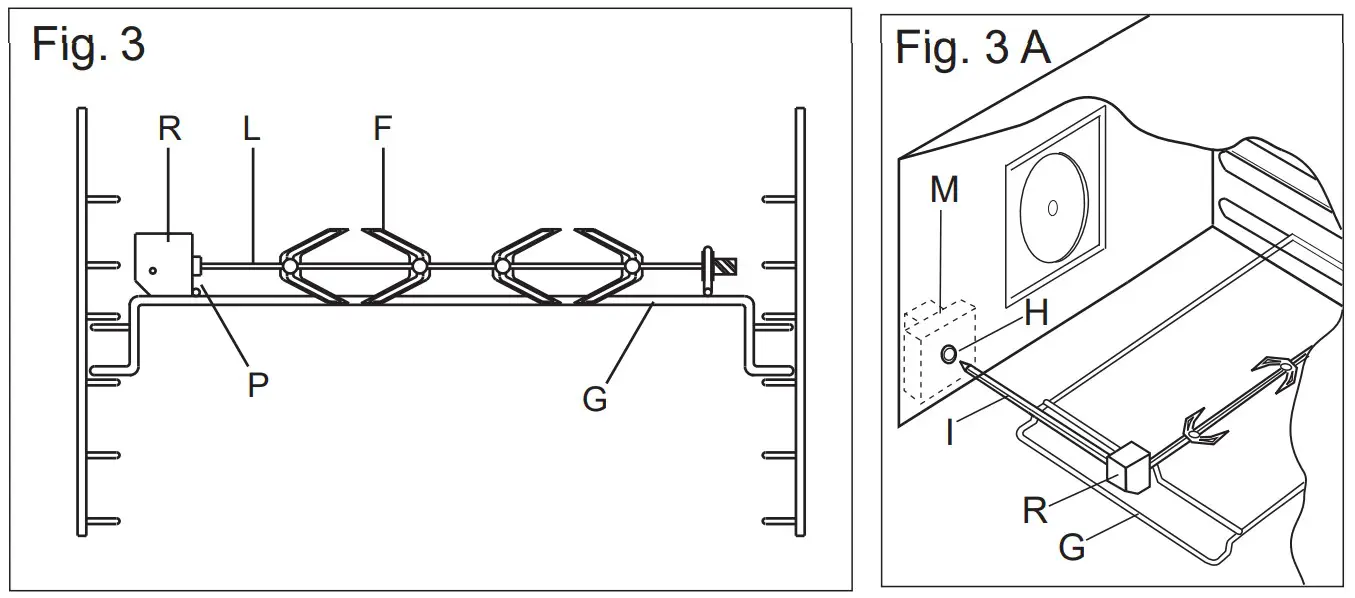 Fig. 3

R L F

P G

Fig. 3 A

M

H

I

R

G