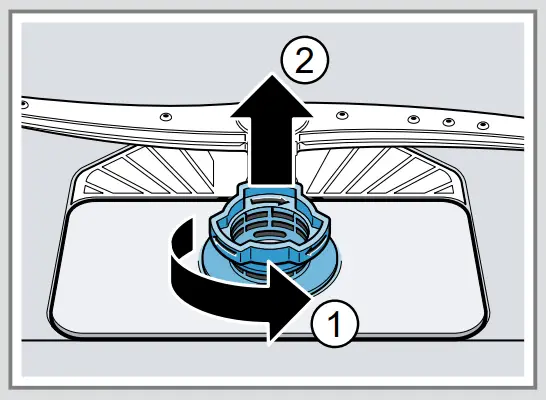 2
1