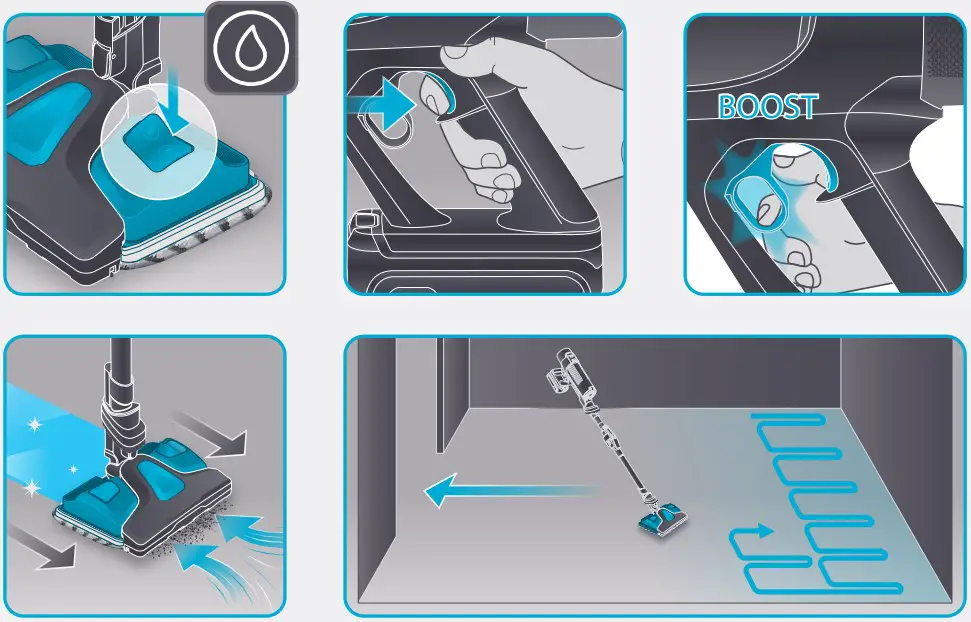 BOOST