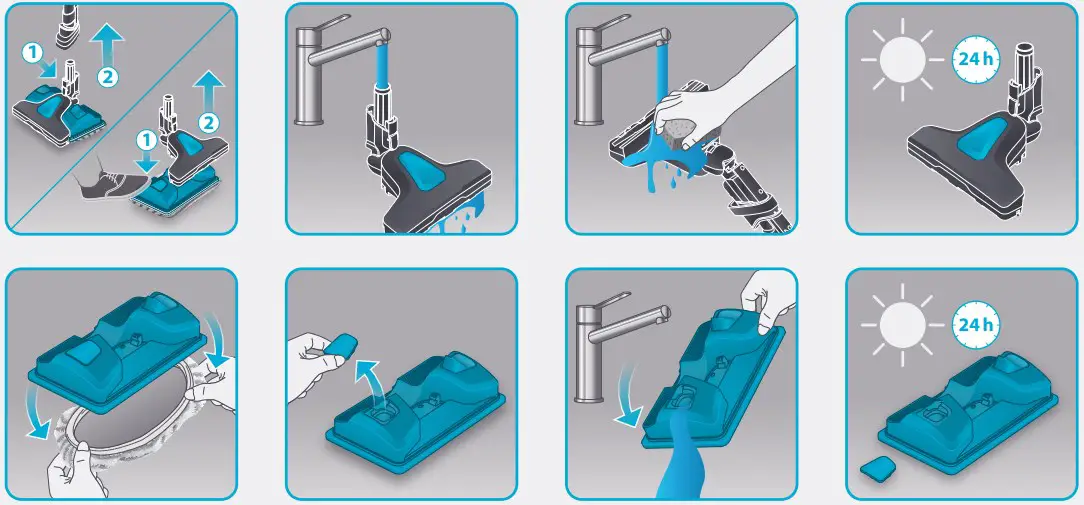 1
2
1
2
24 h
24 h