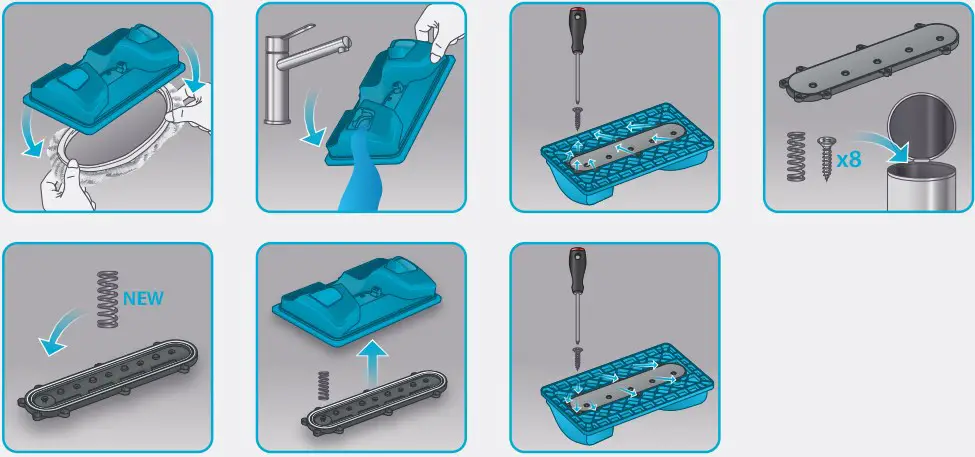 x8

NEW