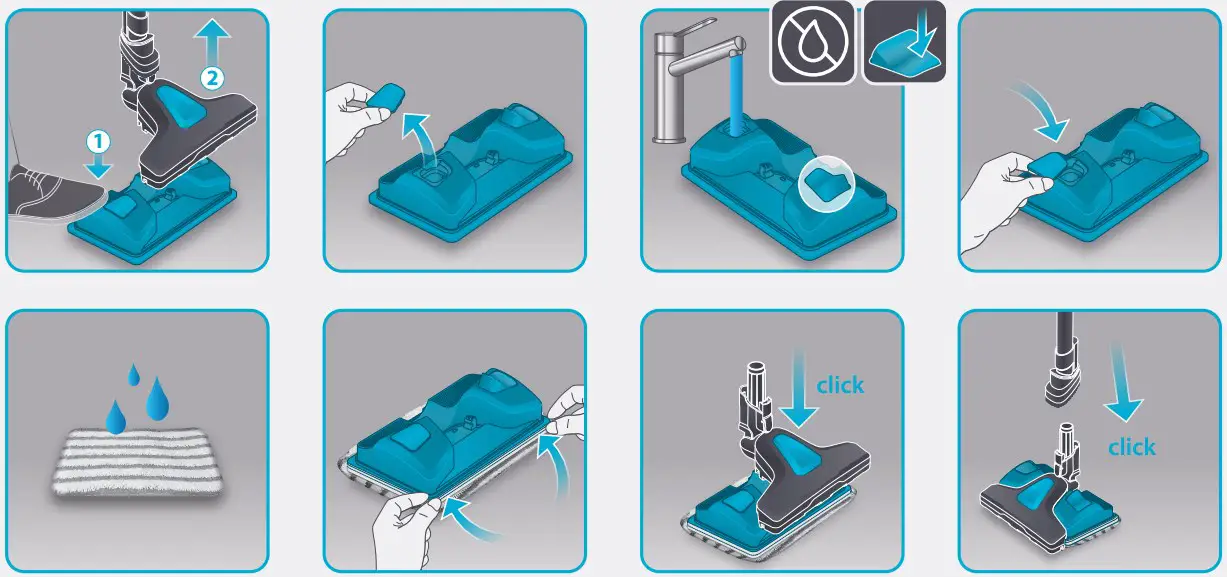 2
1

click

click