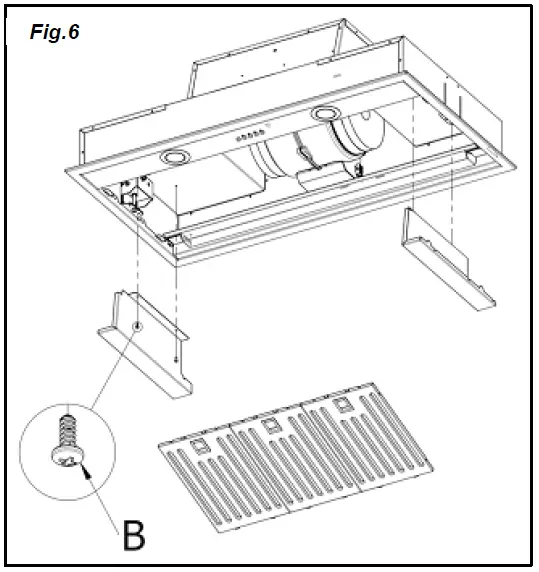 Fig.6

B