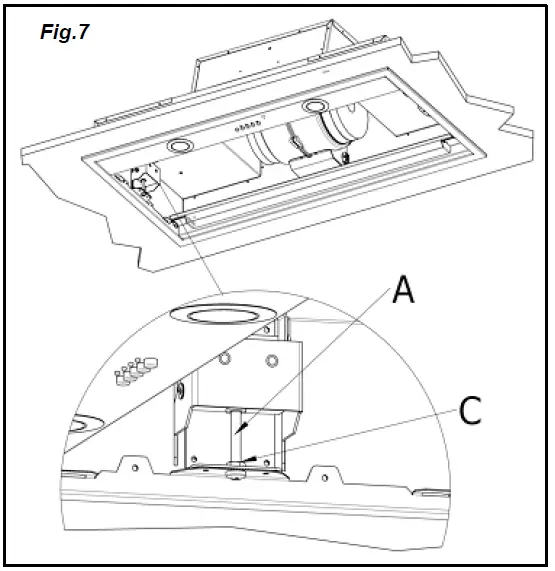 Fig.7

A

C