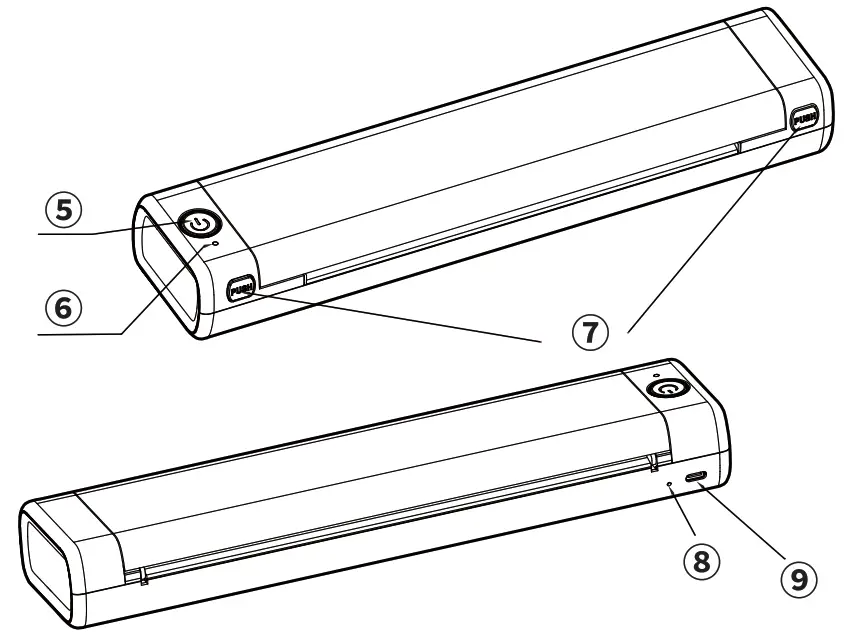 5
6
PUSH
PUSH
7
8
9