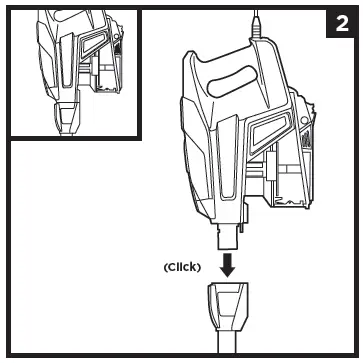 2

(Click)