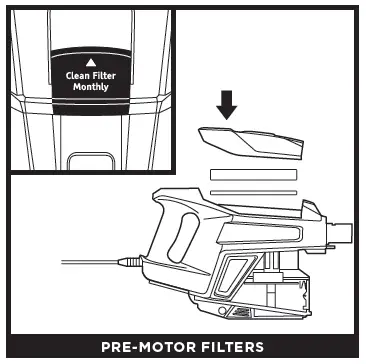 Clean Filter Monthly

PRE-MOTOR FILTERS