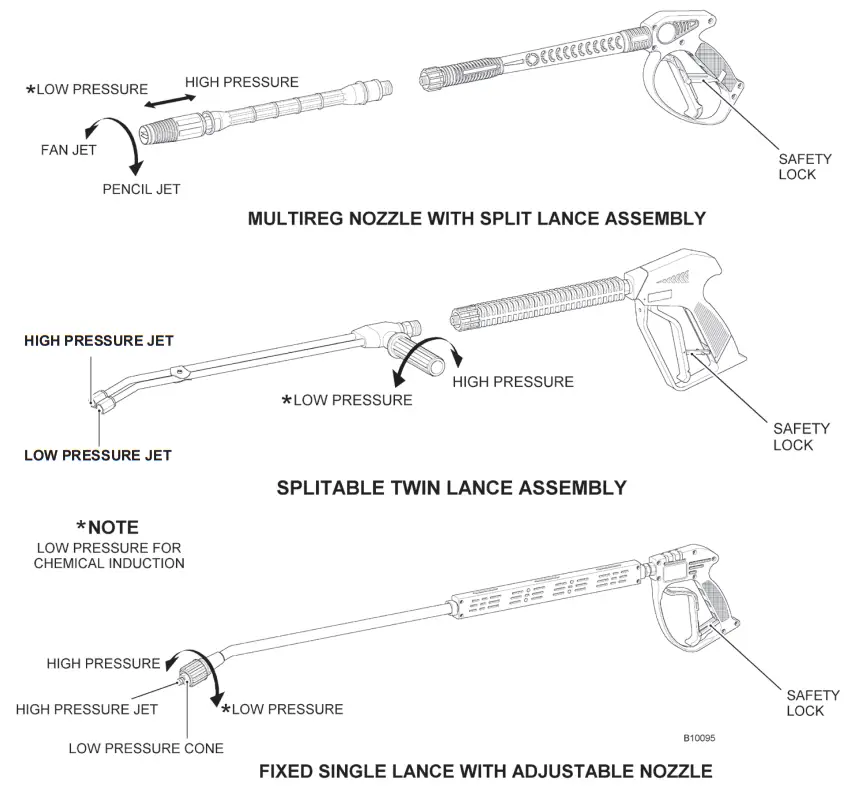 *LOW PRESSURE
HIGH PRESSURE
FAN JET
PENCIL JET
SAFETY LOCK
MULTIREG NOZZLE WITH SPLIT LANCE ASSEMBLY

HIGH PRESSURE JET
LOW PRESSURE JET
*LOW PRESSURE
HIGH PRESSURE
SAFETY LOCK
SPLITABLE TWIN LANCE ASSEMBLY

*NOTE
LOW PRESSURE FOR CHEMICAL INDUCTION

HIGH PRESSURE
HIGH PRESSURE JET
*LOW PRESSURE
LOW PRESSURE CONE
SAFETY LOCK
B10095
FIXED SINGLE LANCE WITH ADJUSTABLE NOZZLE