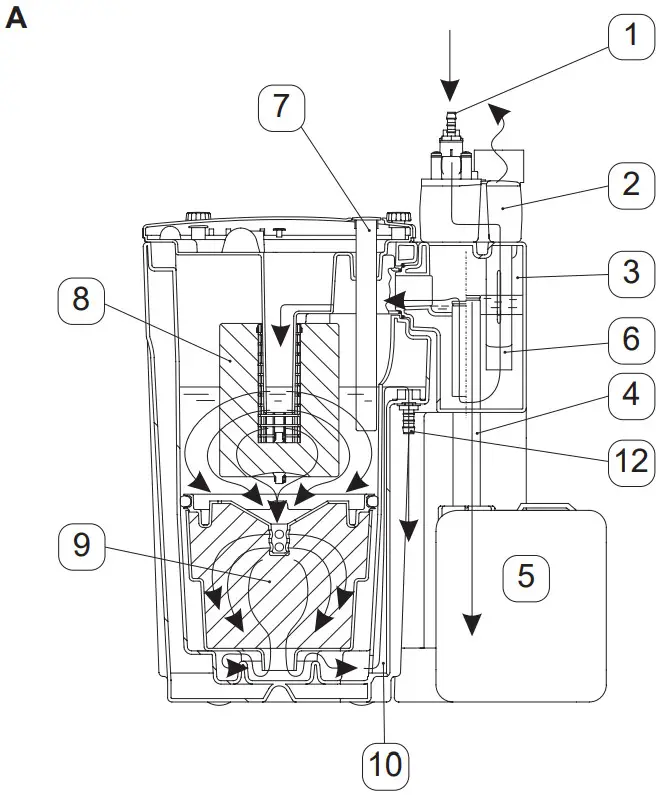 A

1

7

2

3

8

6

4

12

9

5

10