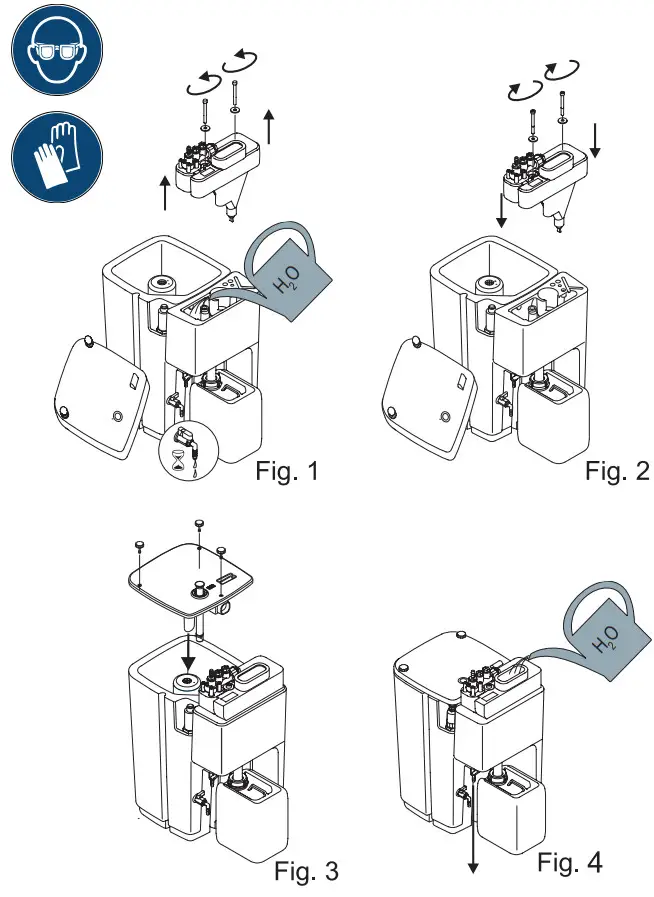 $H_2O$

Fig. 1

Fig. 2

Fig. 3

$H_2O$

Fig. 4