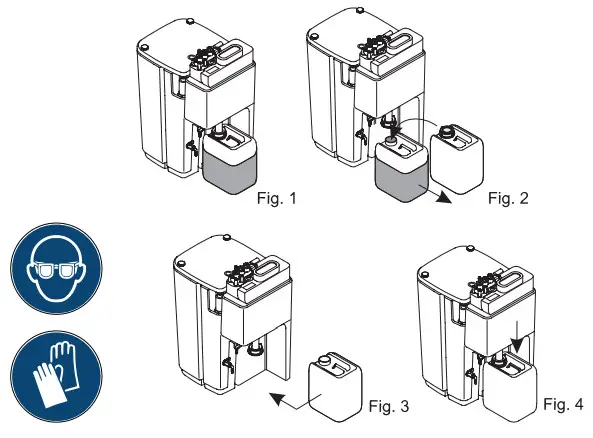 Fig. 1

Fig. 2

Fig. 3

Fig. 4