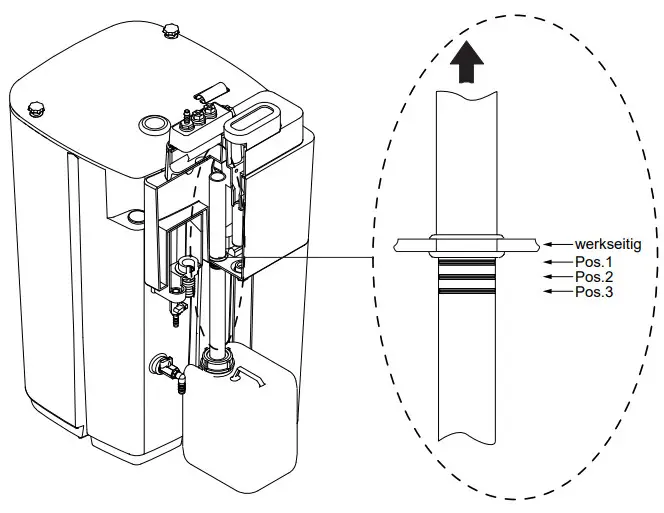 werkseitig
Pos.1
Pos.2
Pos.3