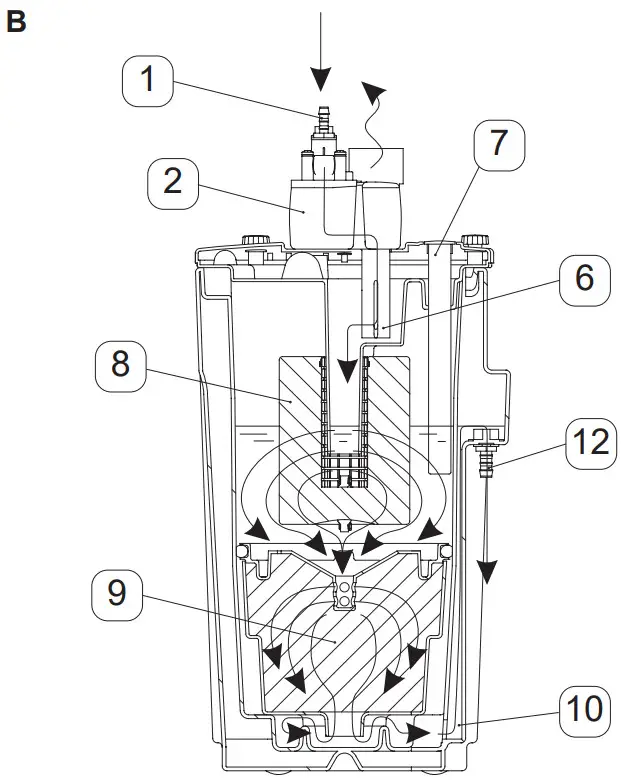 B

1

2

7

6

8

12

9

10