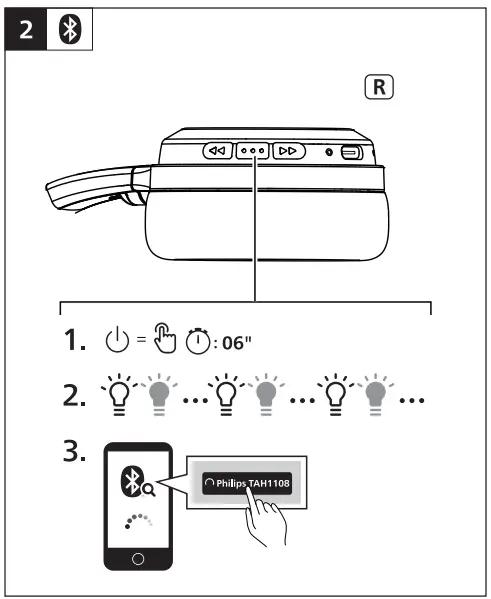 2

R

1. = : 06"

2. ... ... ...

3.

Philips TAH1108