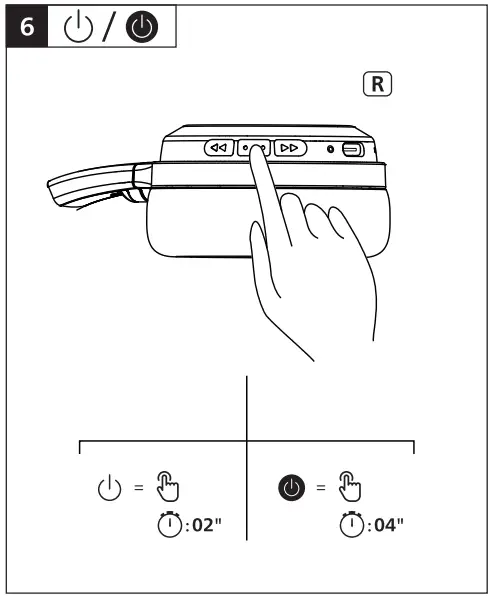 6 /

R

=
:02"

=
:04"