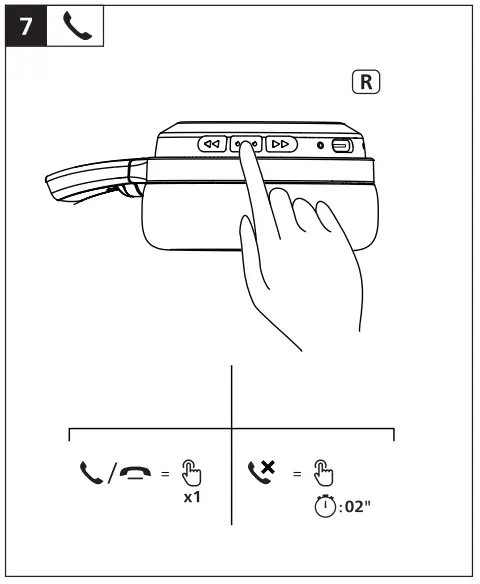 7

R

/ =
x1

=
:02"