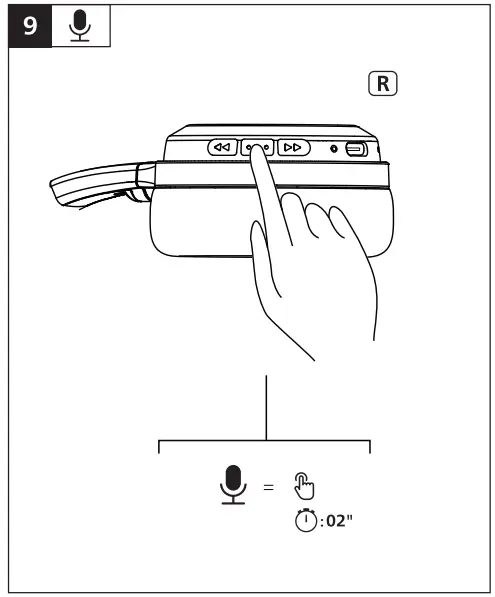 9

R

=

:02"