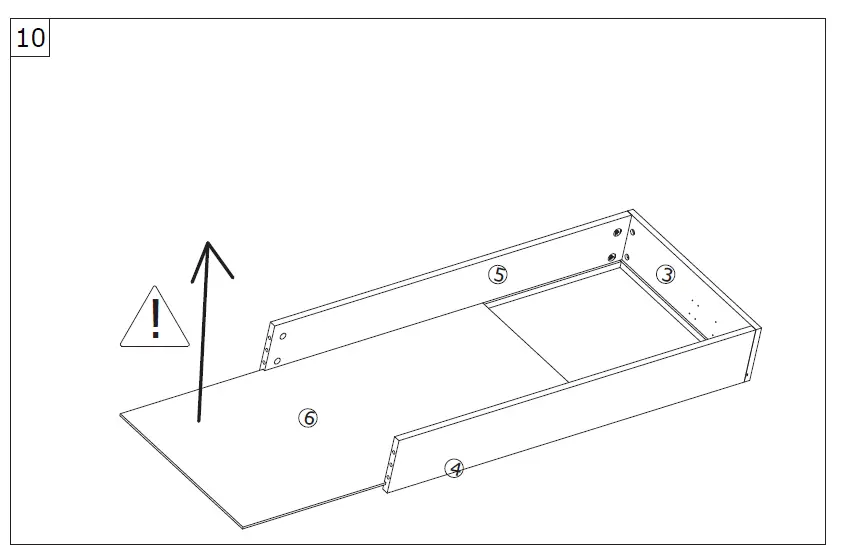 10

!

5

3

6

4