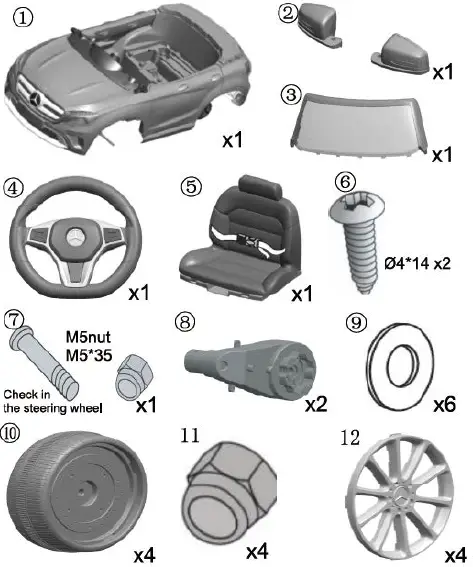 ① x1

② x1

③ x1

④ x1

⑤ x1

⑥ Ø4*14 x2

⑦ M5nut M5*35 Check in the steering wheel x1

⑧ x2

⑨ x6

⑩ x4

11 x4

12 x4