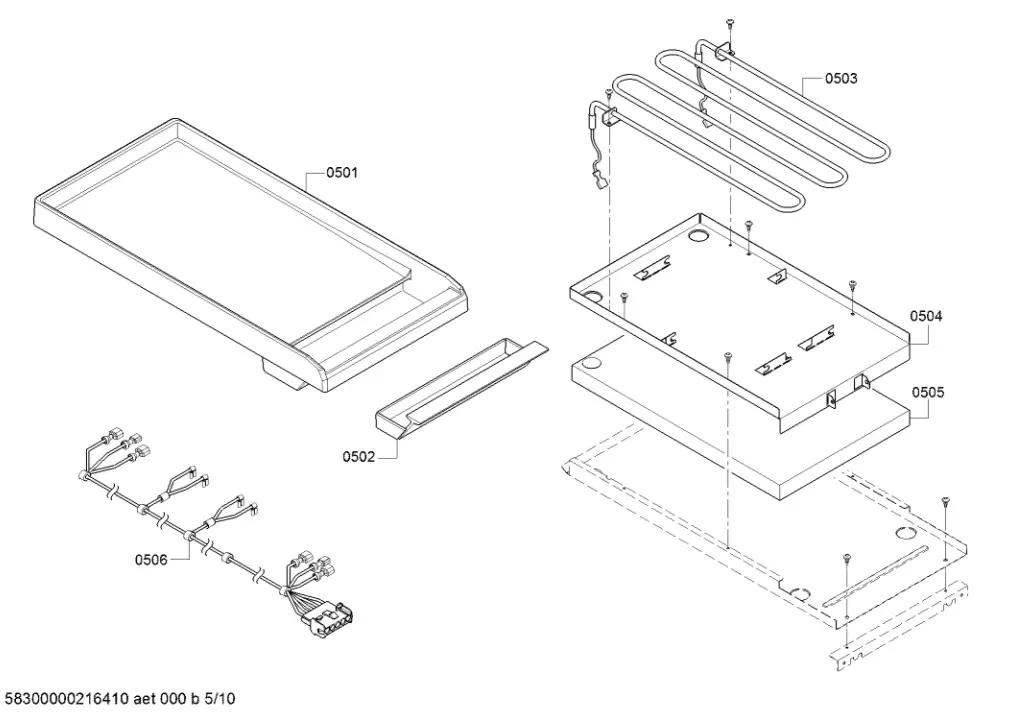 0503

0501

0504

0505

0502

0506

58300000216410 aet 000 b 5/10