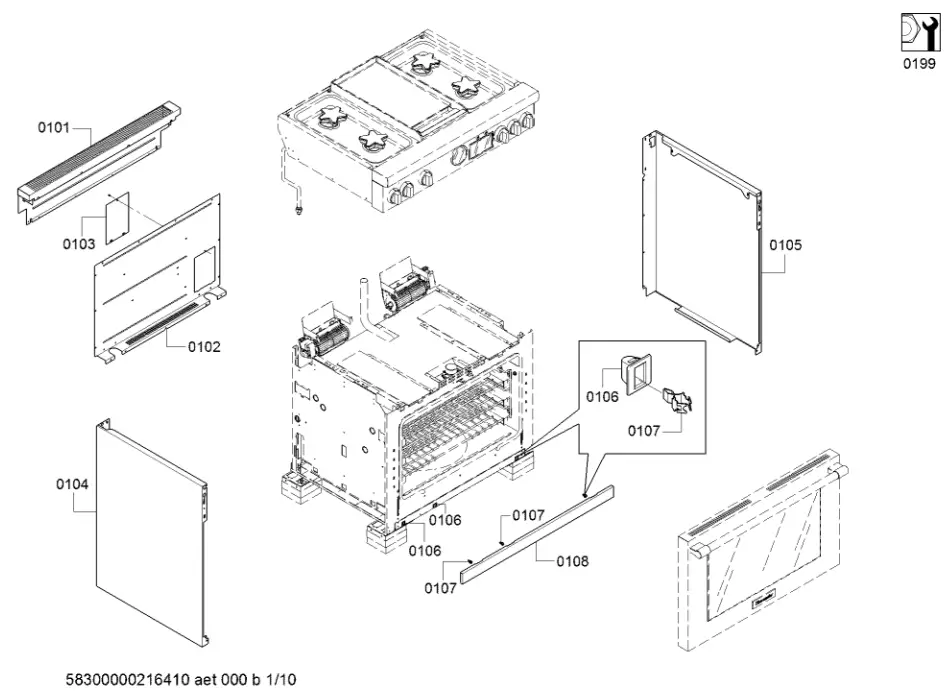 0199

0101

0103

0102

0105

0106

0107

0104

0106

0106

0107

0108

0107

58300000216410 aet 000 b 1/10